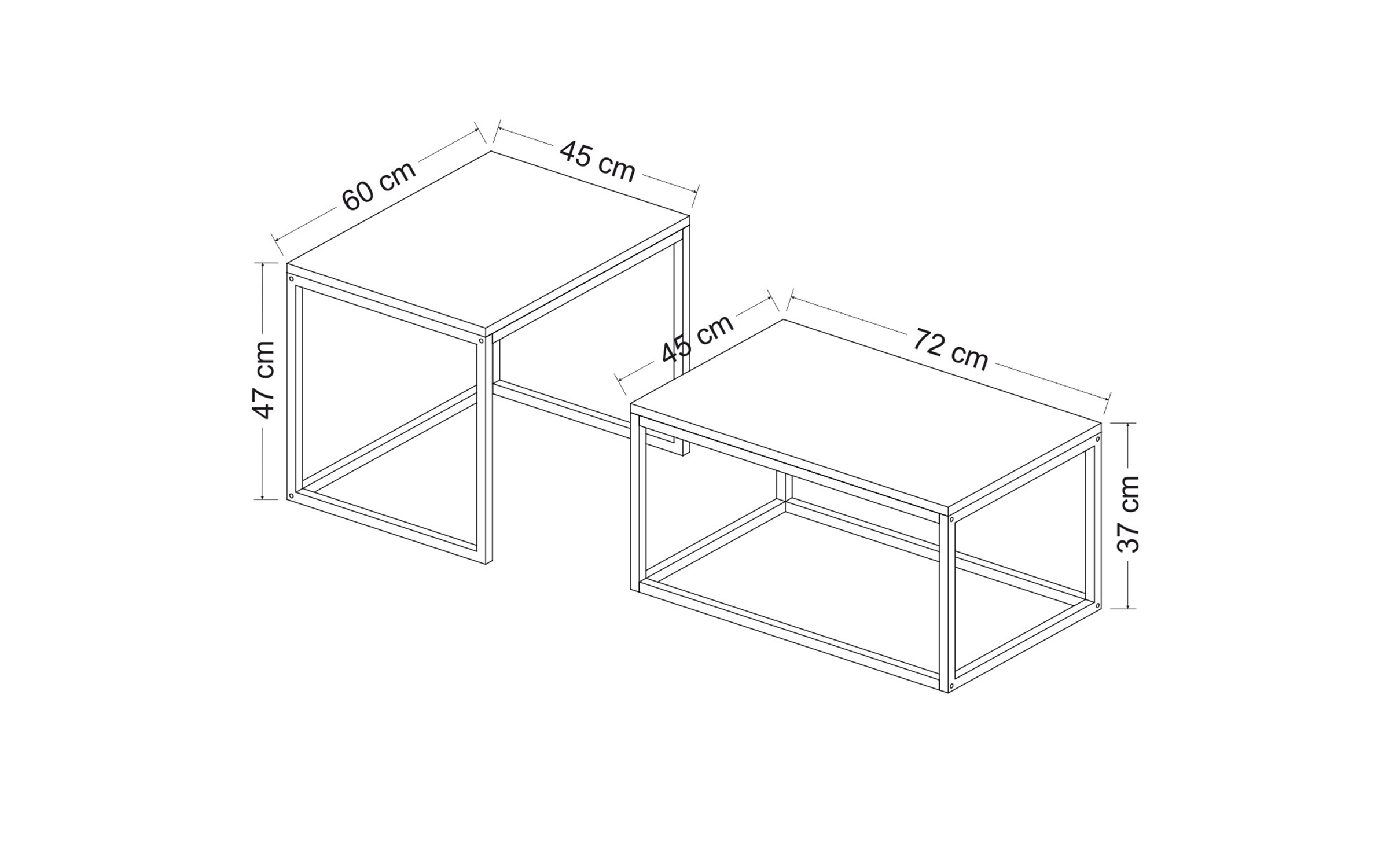 60 cm
45 cm
47 cm
45 cm
72 cm
37 cm